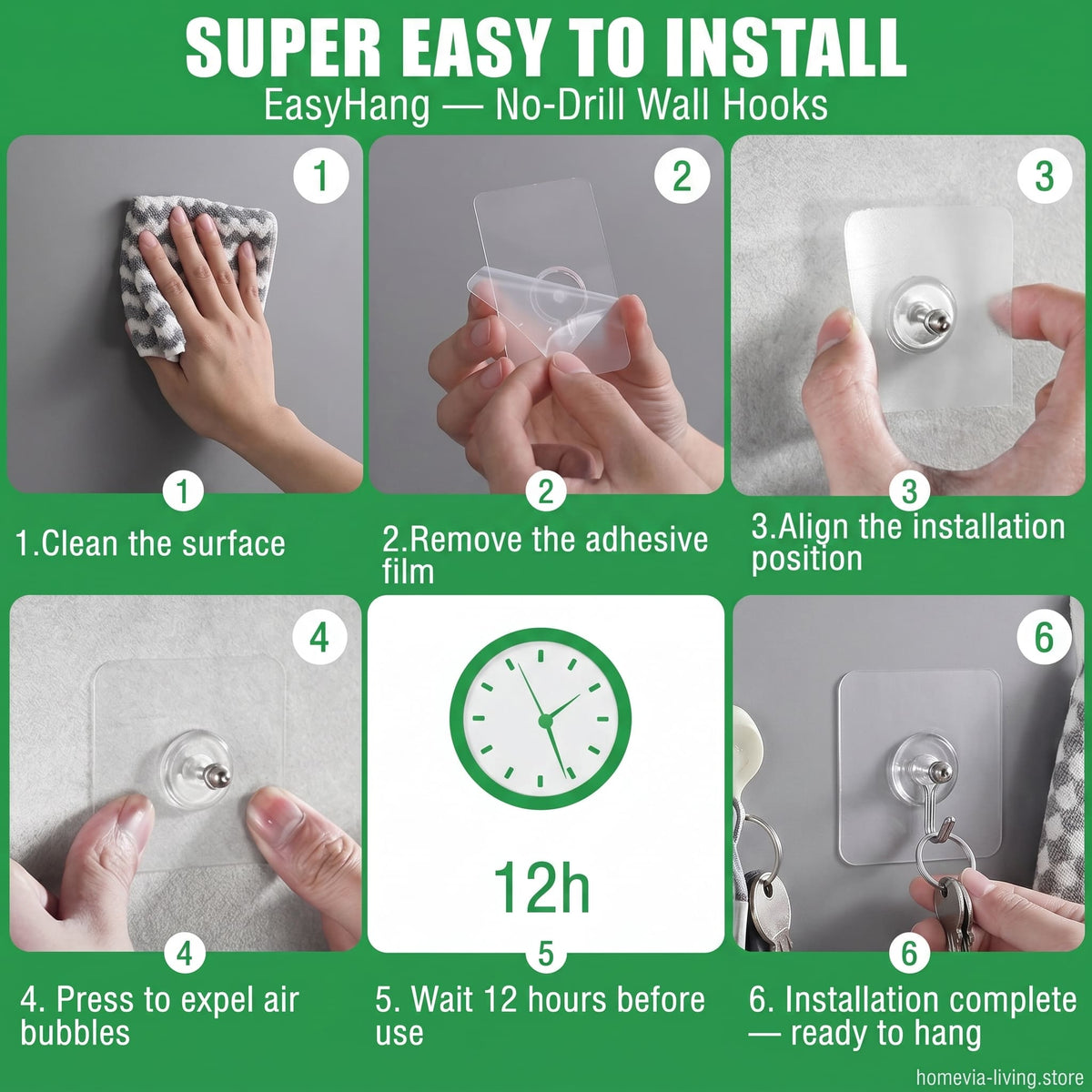 SUPER EASY TO INSTALL
EasyHang — No-Drill Wall Hooks

1

1

1.Clean the surface

2

2

2.Remove the adhesive film

3

3

3.Align the installation position

4

4

4. Press to expel air bubbles

12h

5

5. Wait 12 hours before use

6

6

6. Installation complete — ready to hang

homevia-living.store