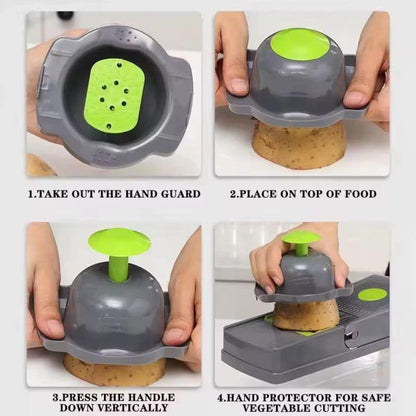 1.TAKE OUT THE HAND GUARD

2.PLACE ON TOP OF FOOD

3.PRESS THE HANDLE DOWN VERTICALLY

4.HAND PROTECTOR FOR SAFE VEGETABLE CUTTING